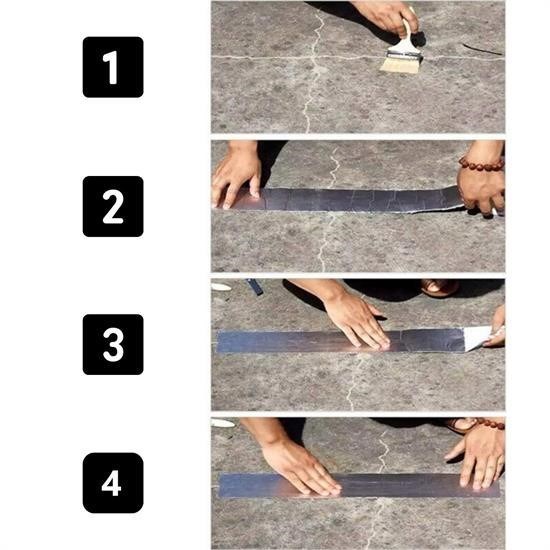 1

2

3

4